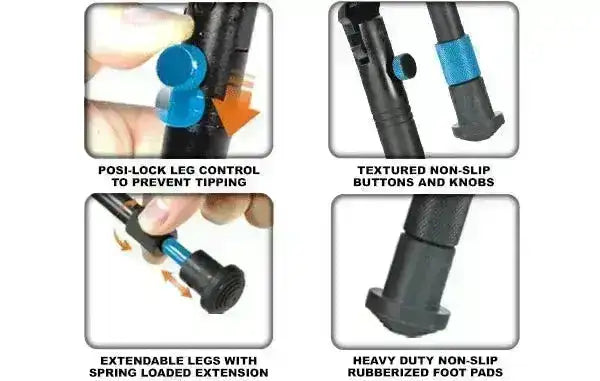 POSI-LOCK LEG CONTROL TO PREVENT TIPPING

TEXTURED NON-SLIP BUTTONS AND KNOBS

EXTENDABLE LEGS WITH SPRING LOADED EXTENSION

HEAVY DUTY NON-SLIP RUBBERIZED FOOT PADS